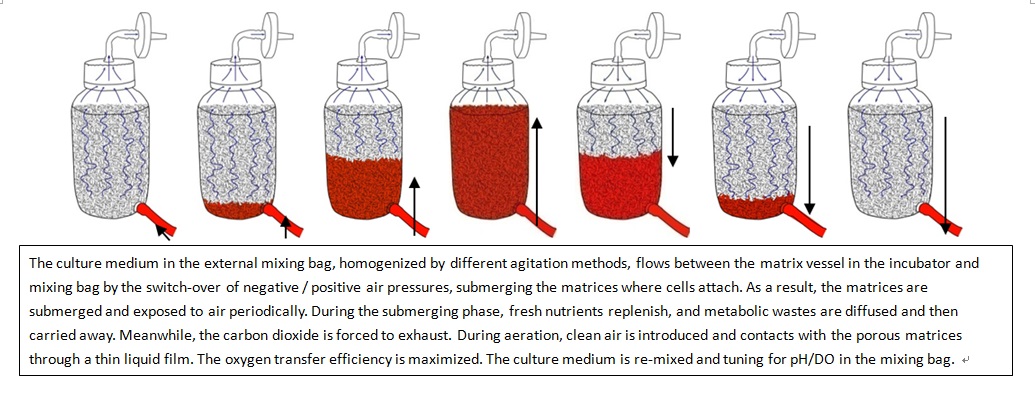 The culture medium in the external mixing bag, homogenized by different agitation methods, flows between the matrix vessel in the incubator and mixing bag by the switch-over of negative / positive air pressures, submerging the matrices where cells attach. As a result, the matrices are submerged and exposed to air periodically. During the submerging phase, fresh nutrients replenish, and metabolic wastes are diffused and then carried away. Meanwhile, the carbon dioxide is forced to exhaust. During aeration, clean air is introduced and contacts with the porous matrices through a thin liquid film. The oxygen transfer efficiency is maximized. The culture medium is re-mixed and tuning for pH/DO in the mixing bag.